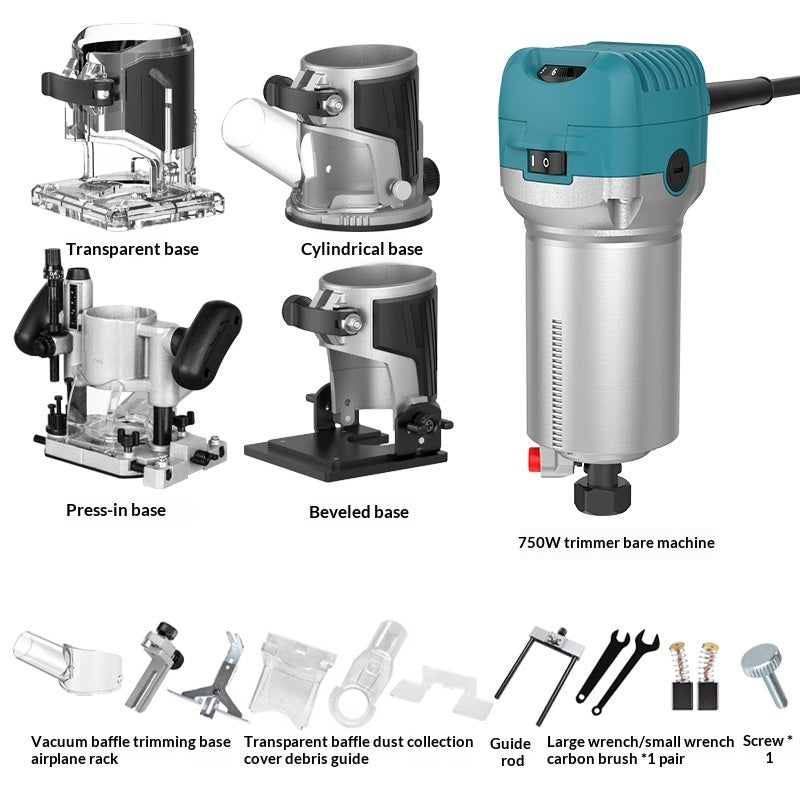 Transparent base

Cylindrical base

Press-in base

Beveled base

750W trimmer bare machine

Vacuum baffle trimming base airplane rack

Transparent baffle dust collection cover debris guide

Guide rod

Large wrench/small wrench carbon brush *1 pair

Screw * 1